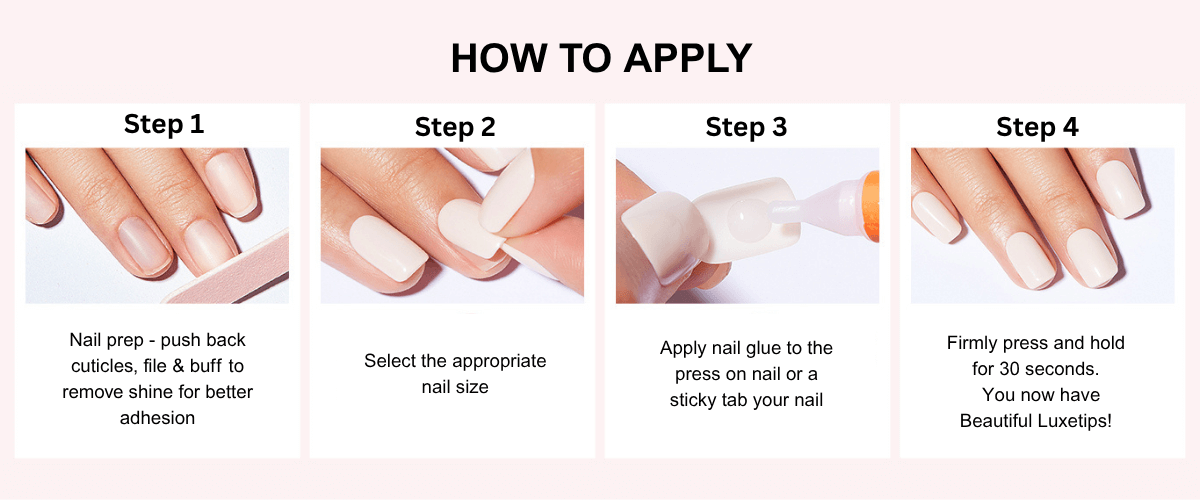 HOW TO APPLY

Step 1

Nail prep - push back cuticles, file & buff to remove shine for better adhesion

Step 2

Select the appropriate nail size

Step 3

Apply nail glue to the press on nail or a sticky tab your nail

Step 4

Firmly press and hold for 30 seconds. You now have Beautiful Luxetips!